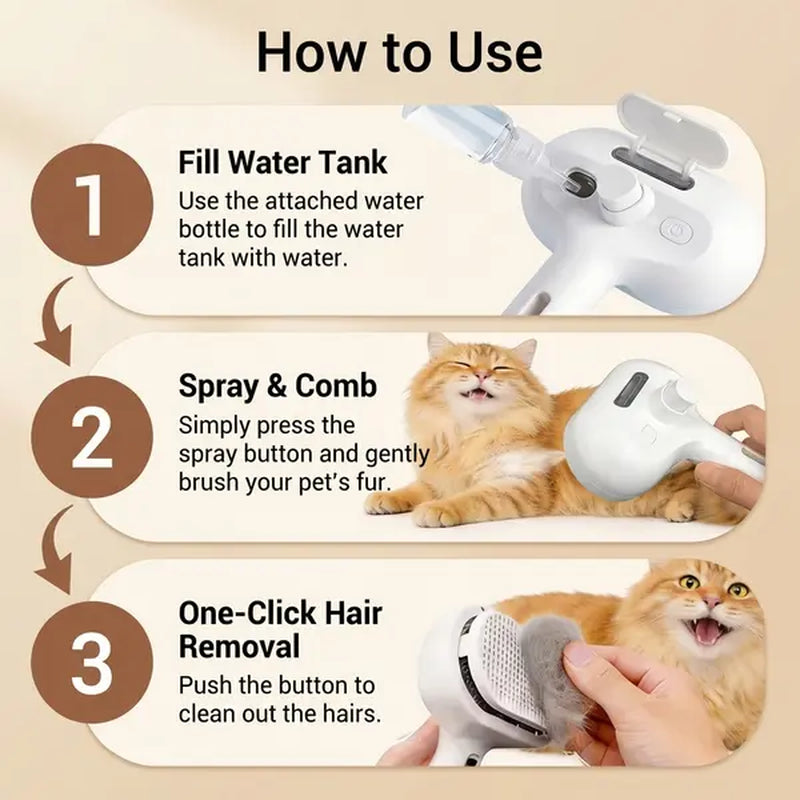 How to Use

1

Fill Water Tank

Use the attached water bottle to fill the water tank with water.

2

Spray & Comb

Simply press the spray button and gently brush your pet's fur.

3

One-Click Hair Removal

Push the button to clean out the hairs.